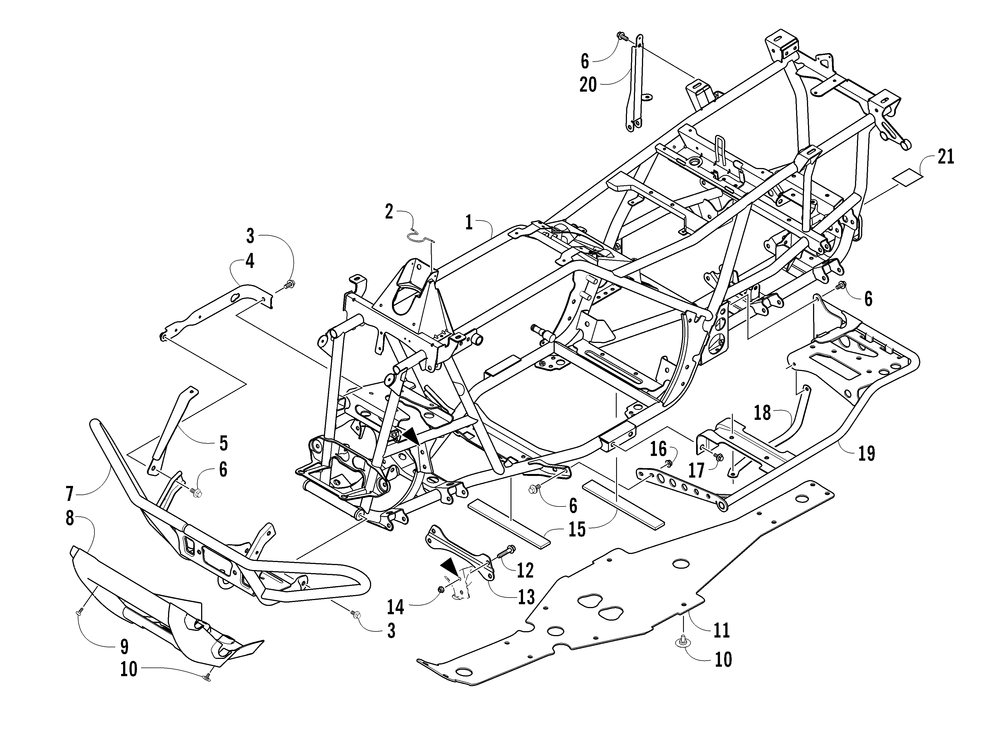 6
20
21
2
1
3
4
6
5
6
7
8
18
19
16
17
6
15
12
13
14
3
9
10
11
10